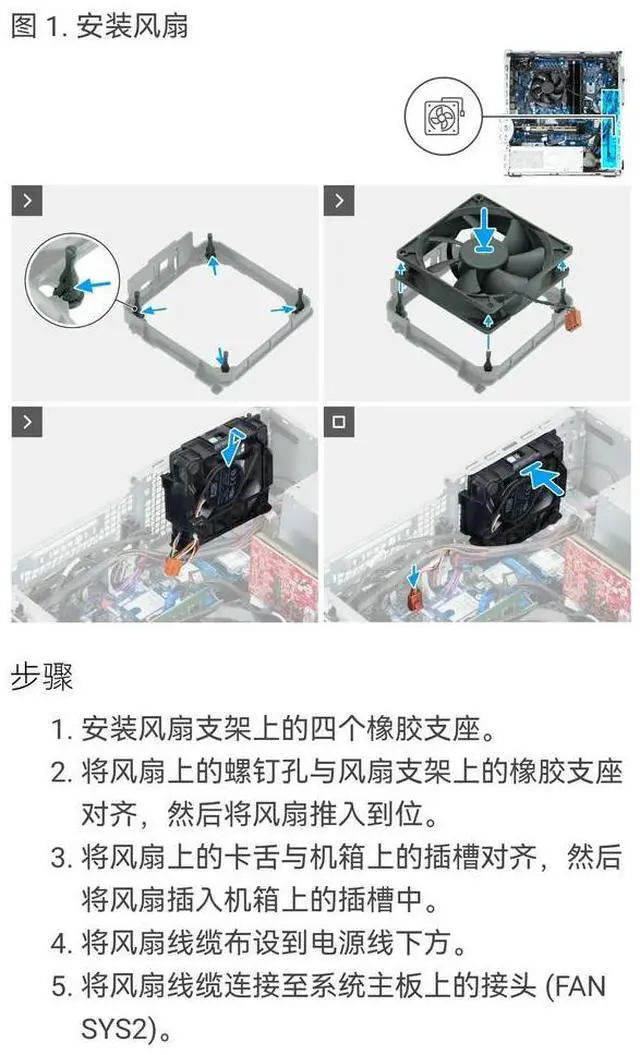 图 1. 安装风扇

步骤

1. 安装风扇支架上的四个橡胶支座。
2. 将风扇上的螺钉孔与风扇支架上的橡胶支座对齐，然后将风扇推入到位。
3. 将风扇上的卡舌与机箱上的插槽对齐，然后将风扇插入机箱上的插槽中。
4. 将风扇线缆布设到电源线下方。
5. 将风扇线缆连接至系统主板上的接头 (FAN SYS2)。