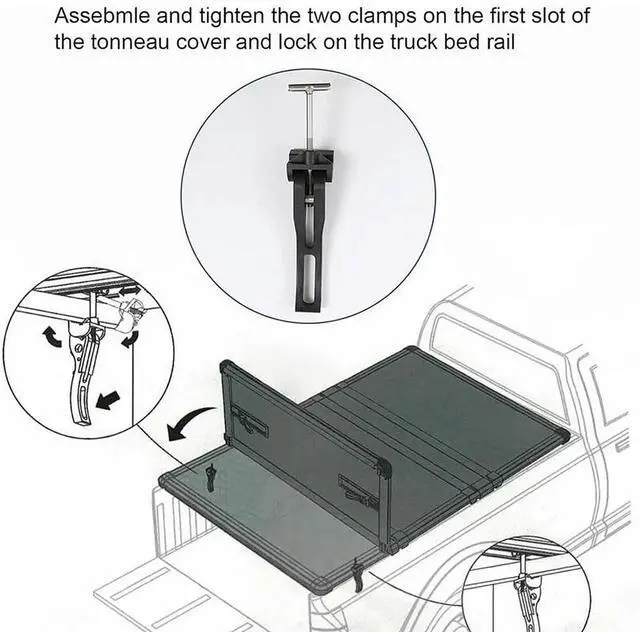 Assebmle and tighten the two clamps on the first slot of the tonneau cover and lock on the truck bed rail