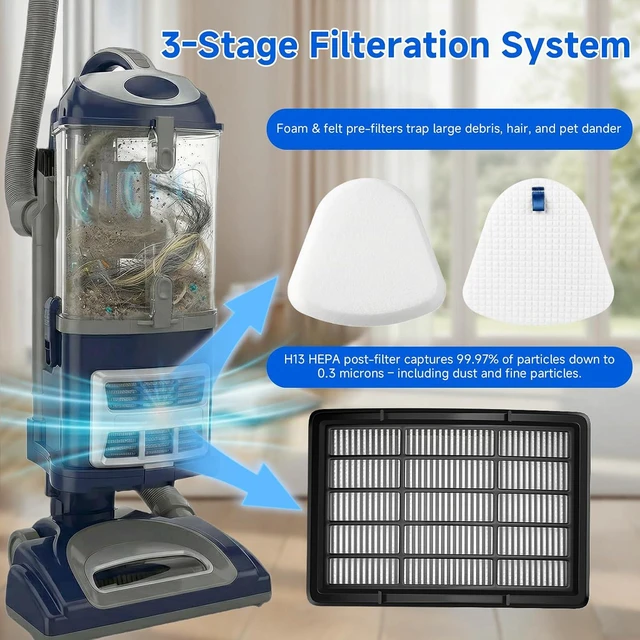 3-Stage Filteration System

Foam & felt pre-filters trap large debris, hair, and pet dander

H13 HEPA post-filter captures 99.97% of particles down to 0.3 microns – including dust and fine particles.