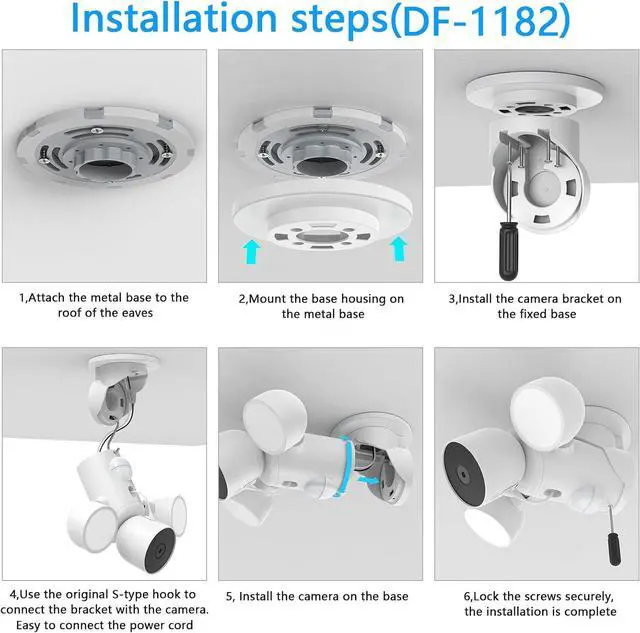 Installation steps(DF-1182)

1,Attach the metal base to the roof of the eaves

2,Mount the base housing on the metal base

3,Install the camera bracket on the fixed base

4,Use the original S-type hook to connect the bracket with the camera. Easy to connect the power cord

5, Install the camera on the base

6,Lock the screws securely, the installation is complete