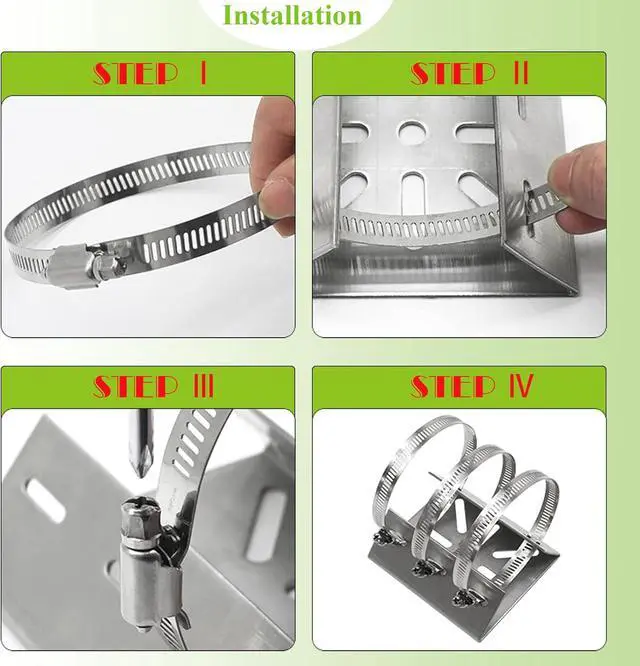 Installation

STEP I

STEP II

STEP III

STEP IV