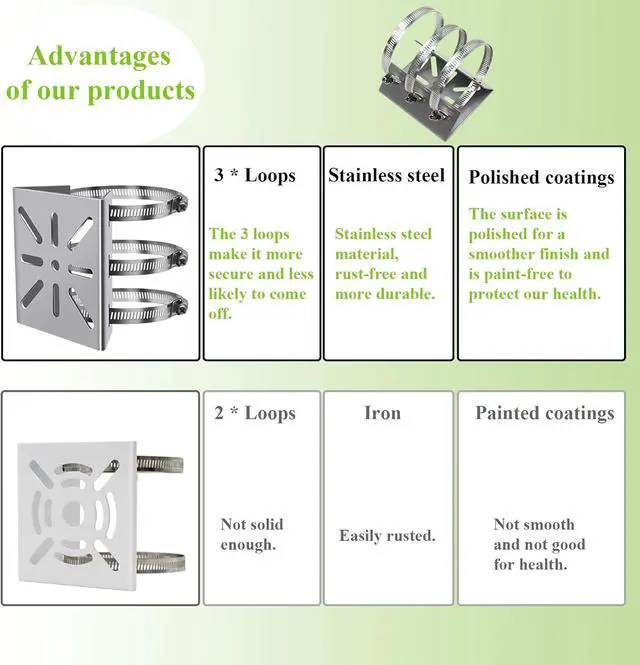 Advantages of our products

3 * Loops

The 3 loops make it more secure and less likely to come off.

Stainless steel

Stainless steel material, rust-free and more durable.

Polished coatings

The surface is polished for a smoother finish and is paint-free to protect our health.

2 * Loops

Not solid enough.

Iron

Easily rusted.

Painted coatings

Not smooth and not good for health.