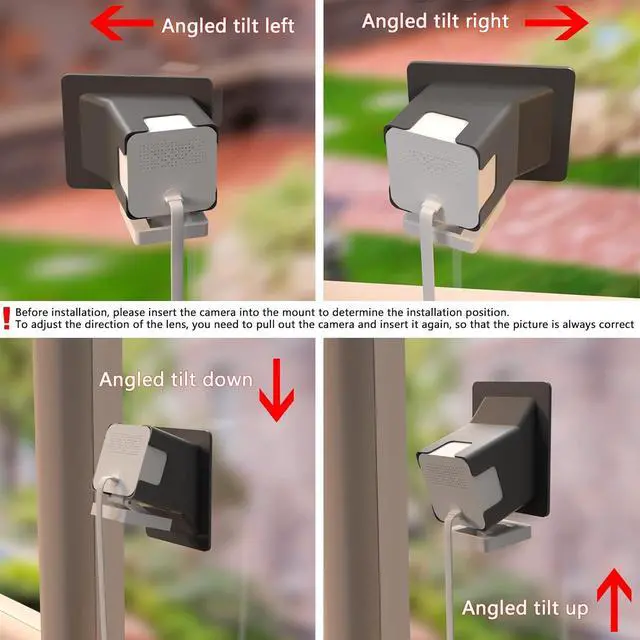 Angled tilt left

Angled tilt right

! Before installation, please insert the camera into the mount to determine the installation position.
To adjust the direction of the lens, you need to pull out the camera and insert it again, so that the picture is always correct

Angled tilt down

Angled tilt up