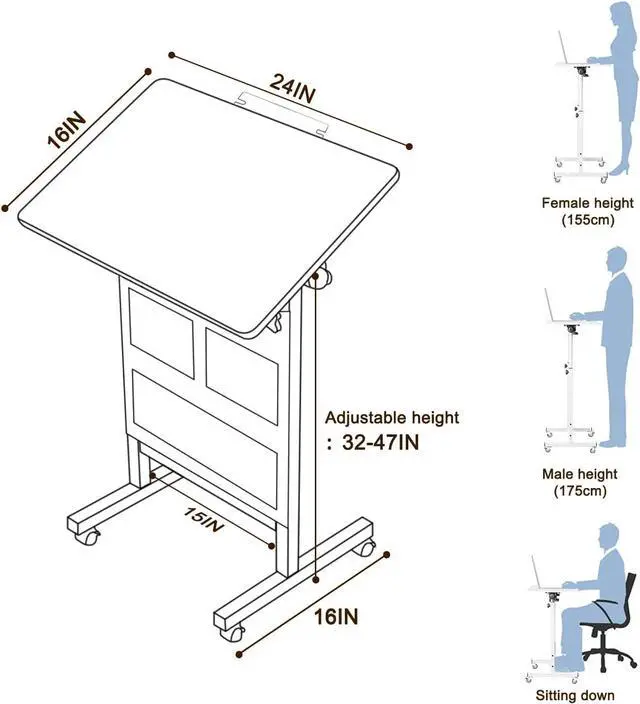 24IN

16IN

Adjustable height
: 32-47IN

15IN

16IN

Female height
(155cm)

Male height
(175cm)

Sitting down