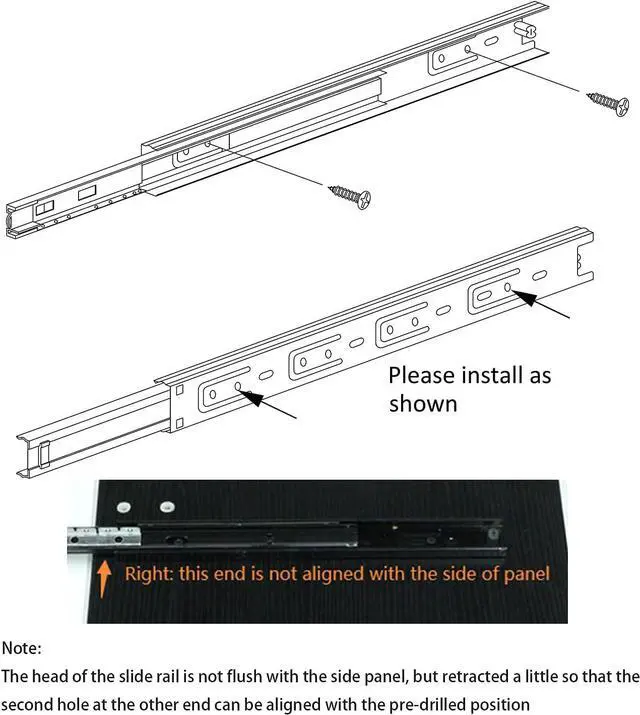 Please install as shown

Right: this end is not aligned with the side of panel

Note:
The head of the slide rail is not flush with the side panel, but retracted a little so that the second hole at the other end can be aligned with the pre-drilled position