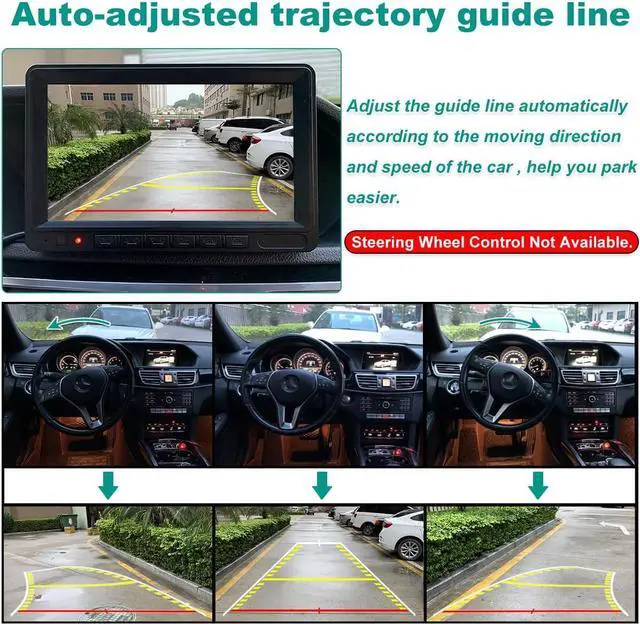 Auto-adjusted trajectory guide line

Adjust the guide line automatically according to the moving direction and speed of the car , help you park easier.

Steering Wheel Control Not Available.