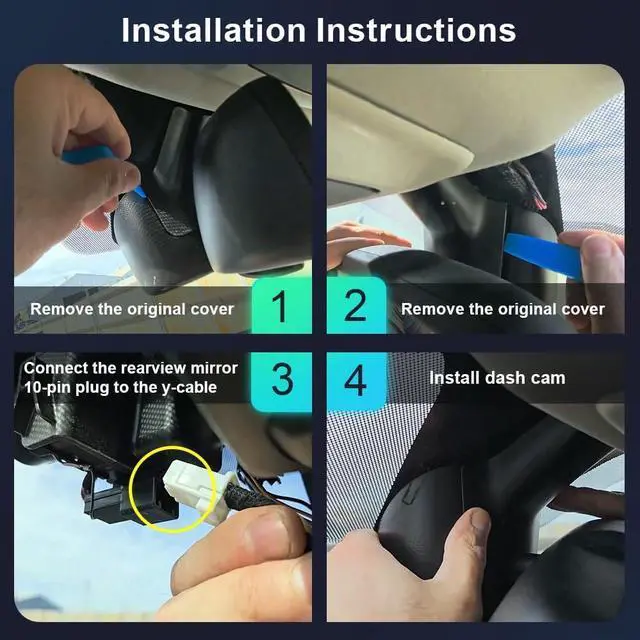 Installation Instructions

Remove the original cover 1

2 Remove the original cover

Connect the rearview mirror 10-pin plug to the y-cable 3

4 Install dash cam