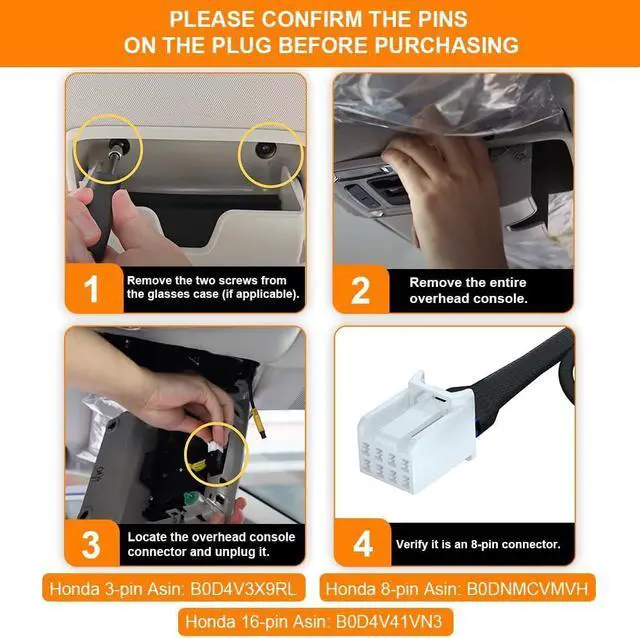 PLEASE CONFIRM THE PINS ON THE PLUG BEFORE PURCHASING

1 Remove the two screws from the glasses case (if applicable).

2 Remove the entire overhead console.

3 Locate the overhead console connector and unplug it.

4 Verify it is an 8-pin connector.

Honda 3-pin Asin: B0D4V3X9RL

Honda 8-pin Asin: B0DNMCVMVH

Honda 16-pin Asin: B0D4V41VN3