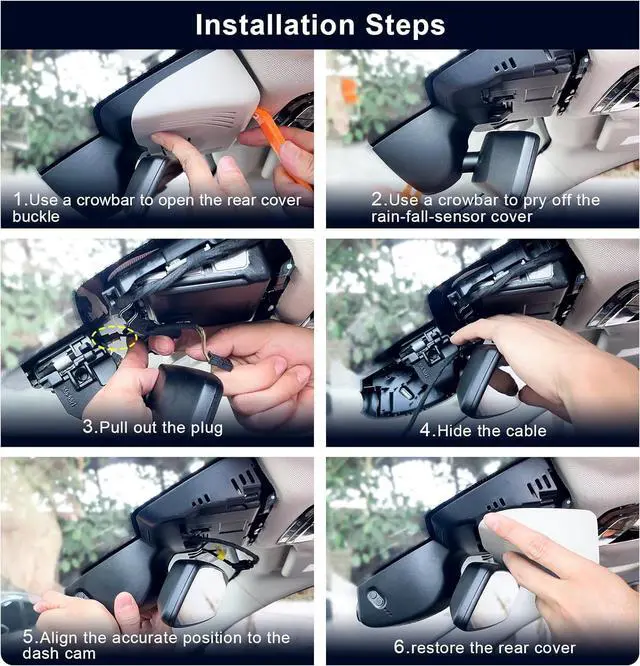 Installation Steps

1.Use a crowbar to open the rear cover buckle

2.Use a crowbar to pry off the rain-fall-sensor cover

3.Pull out the plug

4.Hide the cable

5.Align the accurate position to the dash cam

6.restore the rear cover