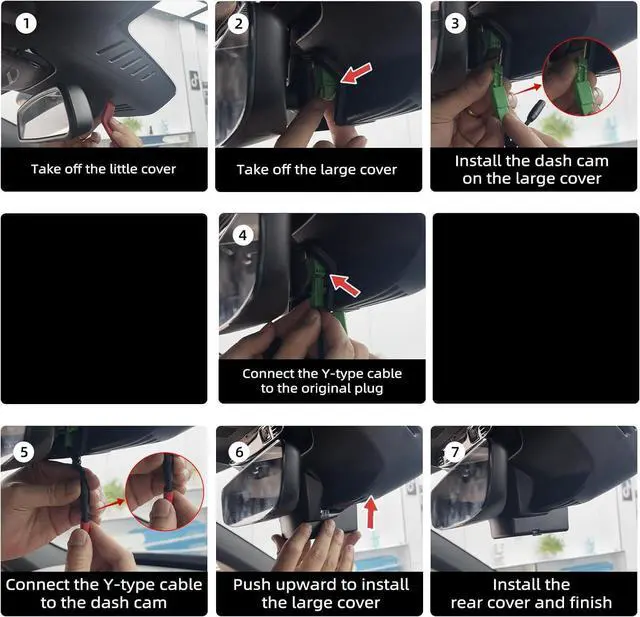 1
Take off the little cover

2
Take off the large cover

3
Install the dash cam on the large cover

4
Connect the Y-type cable to the original plug

5
Connect the Y-type cable to the dash cam

6
Push upward to install the large cover

7
Install the rear cover and finish