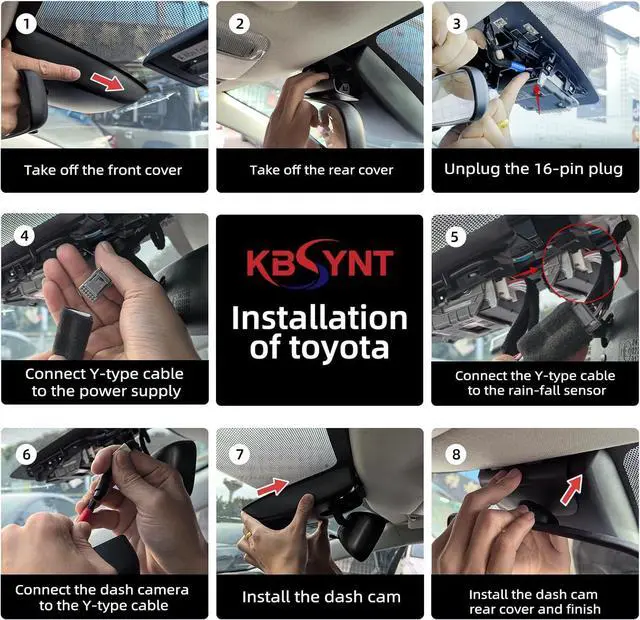 1
Take off the front cover

2
Take off the rear cover

3
Unplug the 16-pin plug

4
Connect Y-type cable to the power supply

KBSYNT
Installation of toyota

5
Connect the Y-type cable to the rain-fall sensor

6
Connect the dash camera to the Y-type cable

7
Install the dash cam

8
Install the dash cam rear cover and finish