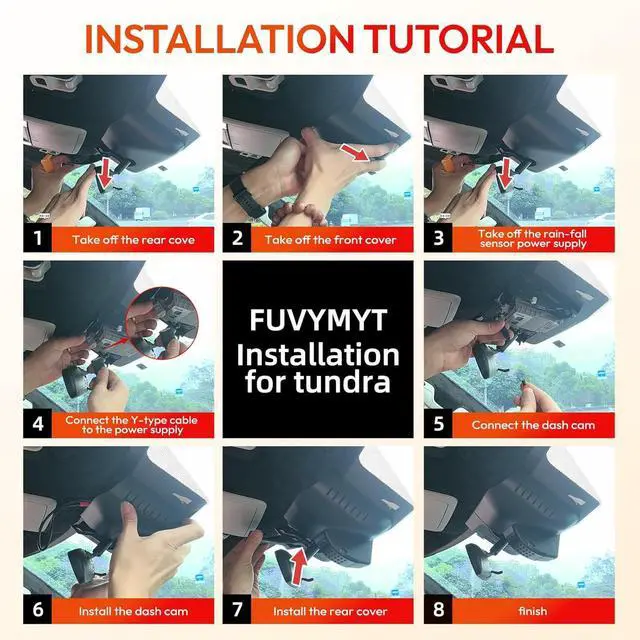 INSTALLATION TUTORIAL

1 Take off the rear cove

2 Take off the front cover

3 Take off the rain-fall sensor power supply

4 Connect the Y-type cable to the power supply

FUVYMYT Installation for tundra

5 Connect the dash cam

6 Install the dash cam

7 Install the rear cover

8 finish