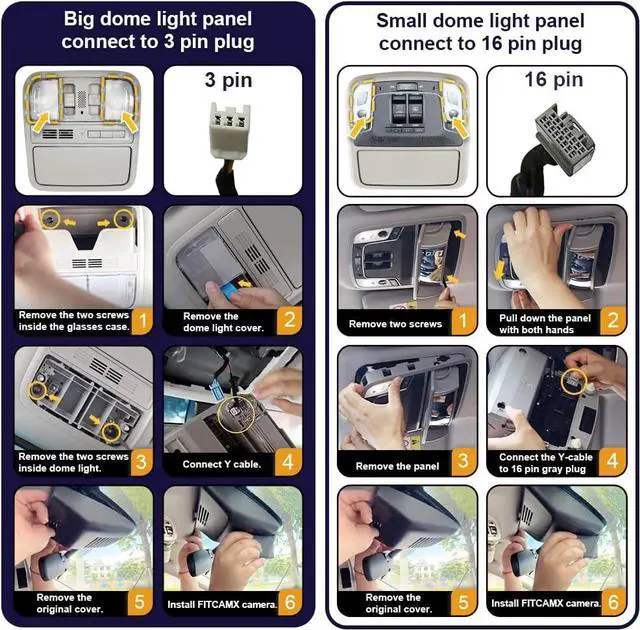 Big dome light panel connect to 3 pin plug

3 pin

Remove the two screws inside the glasses case. 1

Remove the dome light cover. 2

Remove the two screws inside dome light. 3

Connect Y cable. 4

Remove the original cover. 5

Install FITCAMX camera. 6

Small dome light panel connect to 16 pin plug

16 pin

Remove two screws 1

Pull down the panel with both hands 2

Remove the panel 3

Connect the Y-cable to 16 pin gray plug 4

Remove the original cover. 5

Install FITCAMX camera. 6