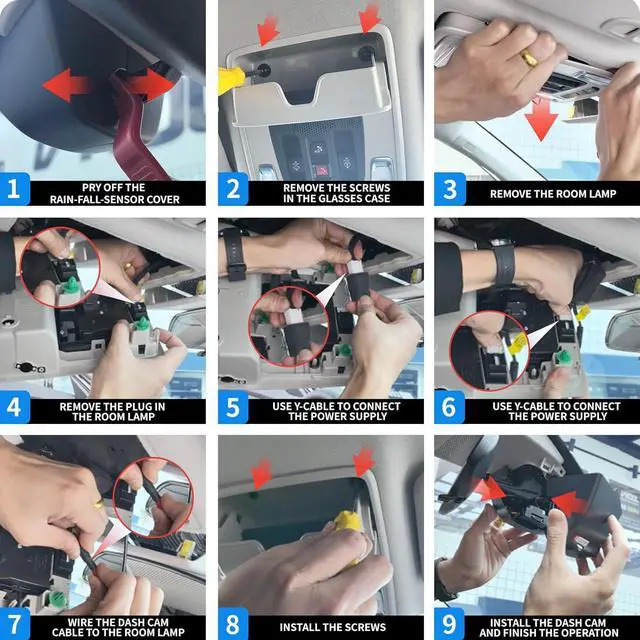 1 PRY OFF THE RAIN-FALL-SENSOR COVER

2 REMOVE THE SCREWS IN THE GLASSES CASE

3 REMOVE THE ROOM LAMP

4 REMOVE THE PLUG IN THE ROOM LAMP

5 USE Y-CABLE TO CONNECT THE POWER SUPPLY

6 USE Y-CABLE TO CONNECT THE POWER SUPPLY

7 WIRE THE DASH CAM CABLE TO THE ROOM LAMP

8 INSTALL THE SCREWS

9 INSTALL THE DASH CAM AND FINISH THE OPERATION