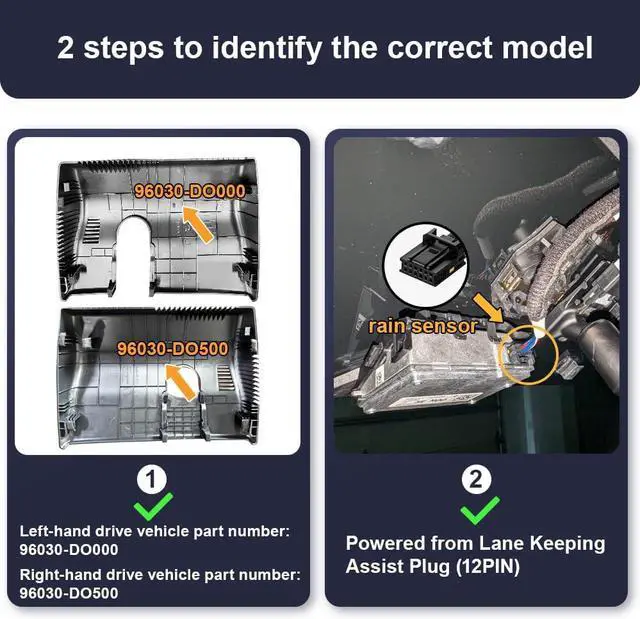 2 steps to identify the correct model

96030-DO000

96030-DO500

1

Left-hand drive vehicle part number: 96030-DO000

Right-hand drive vehicle part number: 96030-DO500

rain sensor

2

Powered from Lane Keeping Assist Plug (12PIN)