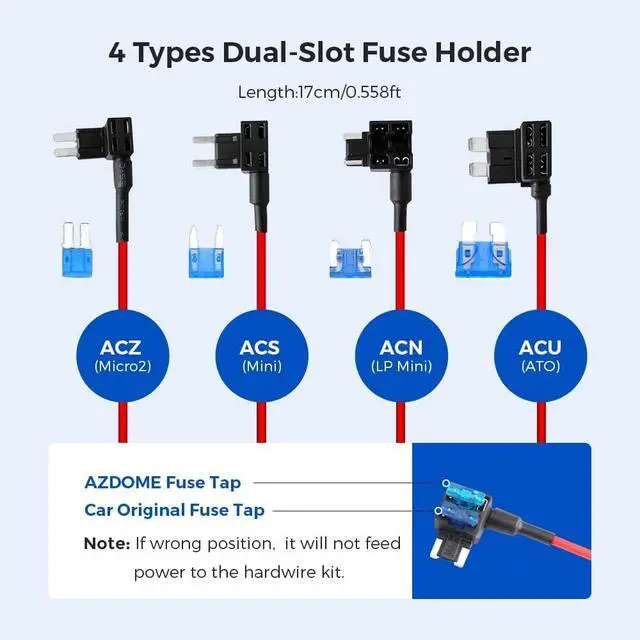 4 Types Dual-Slot Fuse Holder

Length:17cm/0.558ft

ACZ
(Micro2)

ACS
(Mini)

ACN
(LP Mini)

ACU
(ATO)

AZDOME Fuse Tap

Car Original Fuse Tap

Note: If wrong position, it will not feed power to the hardwire kit.