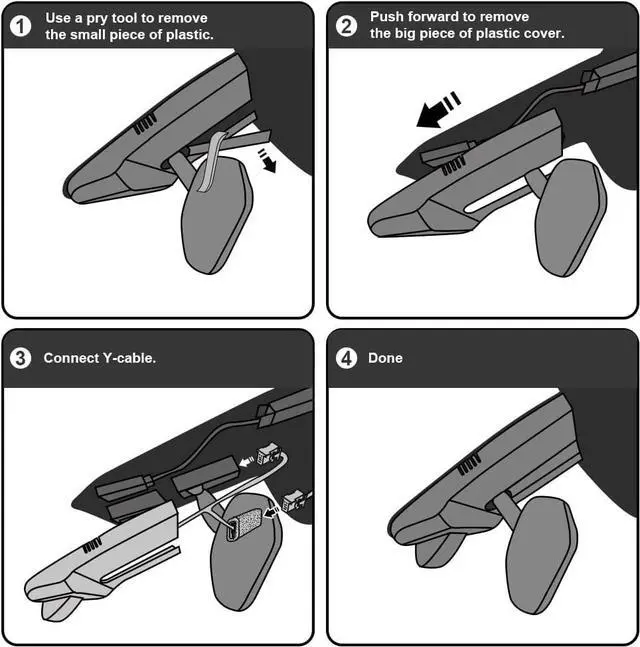 1 Use a pry tool to remove the small piece of plastic.

2 Push forward to remove the big piece of plastic cover.

3 Connect Y-cable.

4 Done