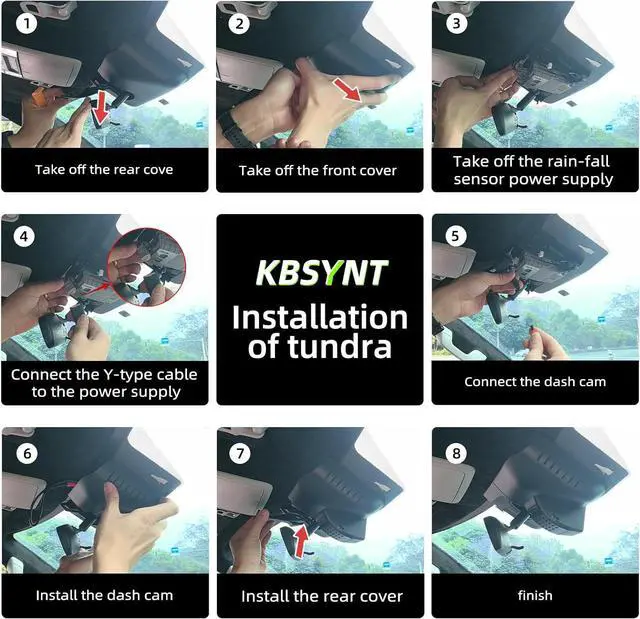 1
Take off the rear cove

2
Take off the front cover

3
Take off the rain-fall sensor power supply

4
Connect the Y-type cable to the power supply

KBSYNT
Installation of tundra

5
Connect the dash cam

6
Install the dash cam

7
Install the rear cover

8
finish