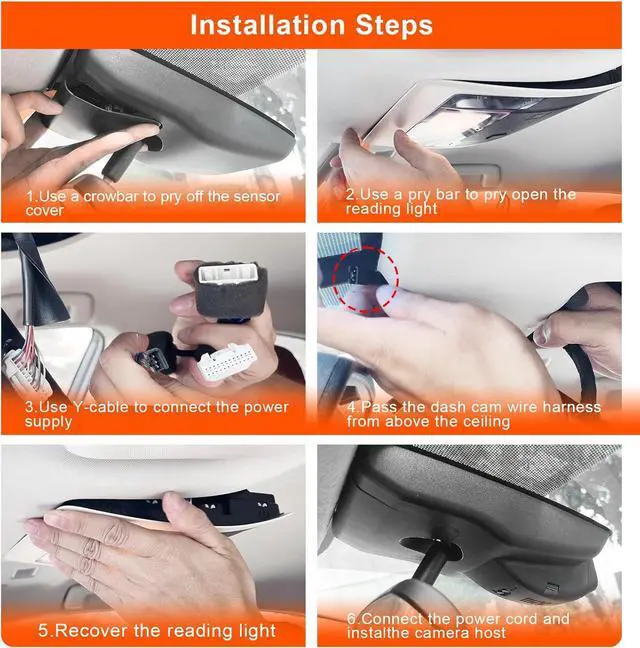 Installation Steps

1.Use a crowbar to pry off the sensor cover

2.Use a pry bar to pry open the reading light

3.Use Y-cable to connect the power supply

4.Pass the dash cam wire harness from above the ceiling

5.Recover the reading light

6.Connect the power cord and installthe camera host