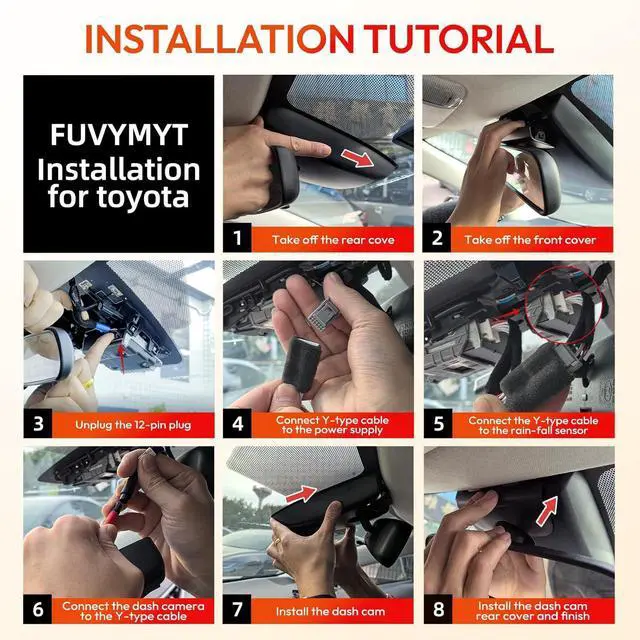 INSTALLATION TUTORIAL

FUVYMYT Installation for toyota

1 Take off the rear cove

2 Take off the front cover

3 Unplug the 12-pin plug

4 Connect Y-type cable to the power supply

5 Connect the Y-type cable to the rain-fall sensor

6 Connect the dash camera to the Y-type cable

7 Install the dash cam

8 Install the dash cam rear cover and finish