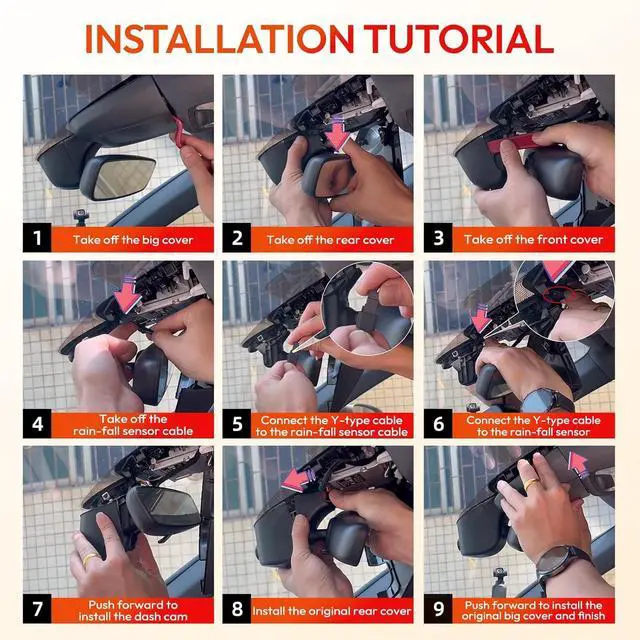 INSTALLATION TUTORIAL

1 Take off the big cover

2 Take off the rear cover

3 Take off the front cover

4 Take off the rain-fall sensor cable

5 Connect the Y-type cable to the rain-fall sensor cable

6 Connect the Y-type cable to the rain-fall sensor

7 Push forward to install the dash cam

8 Install the original rear cover

9 Push forward to install the original big cover and finish