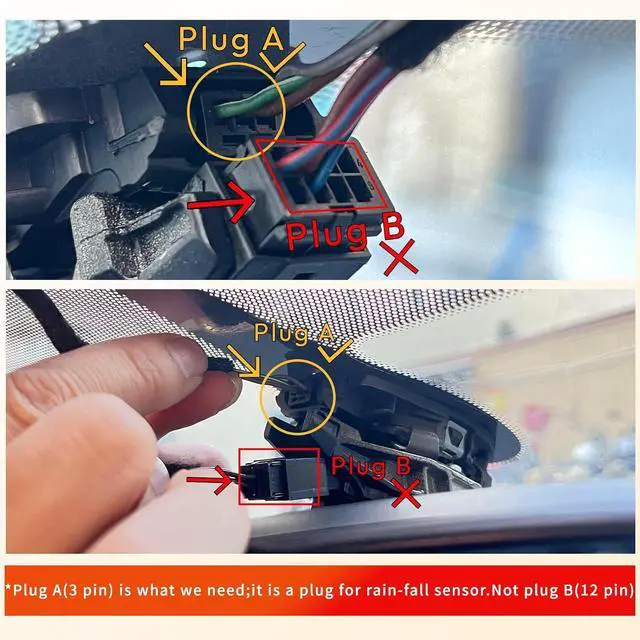 Plug A

Plug B

Plug A

Plug B

*Plug A(3 pin) is what we need;it is a plug for rain-fall sensor.Not plug B(12 pin)