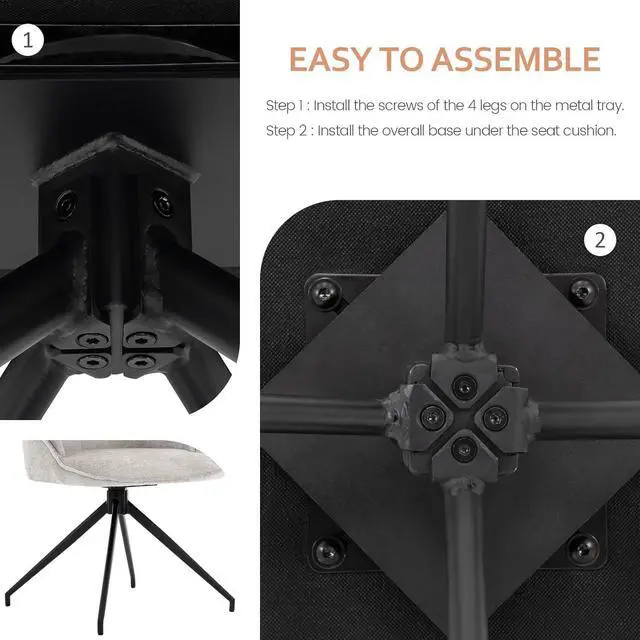 1

EASY TO ASSEMBLE

Step 1 : Install the screws of the 4 legs on the metal tray.

Step 2 : Install the overall base under the seat cushion.

2