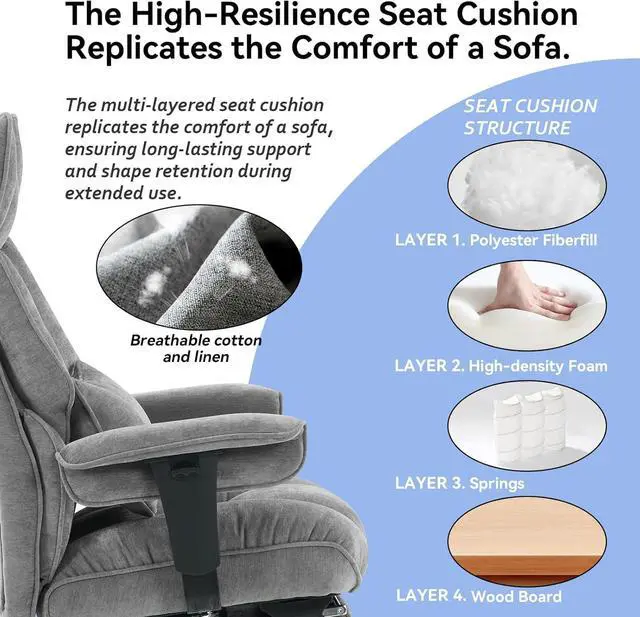 The High-Resilience Seat Cushion Replicates the Comfort of a Sofa.

The multi-layered seat cushion replicates the comfort of a sofa, ensuring long-lasting support and shape retention during extended use.

Breathable cotton and linen

SEAT CUSHION STRUCTURE

LAYER 1. Polyester Fiberfill

LAYER 2. High-density Foam

LAYER 3. Springs

LAYER 4. Wood Board