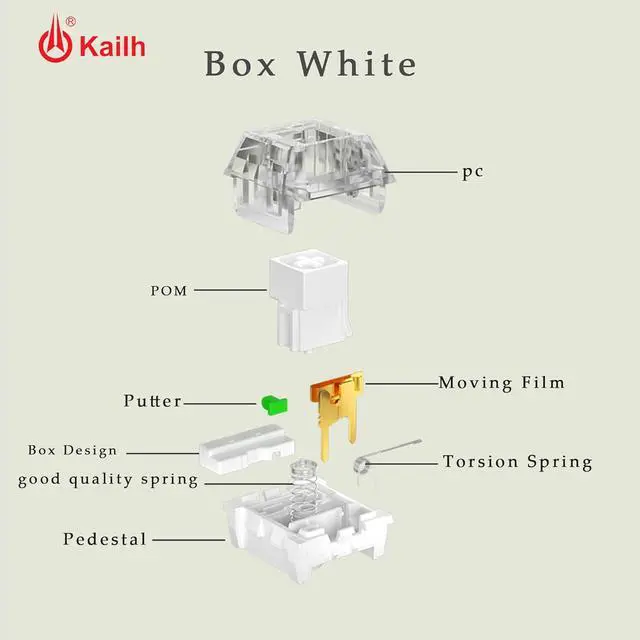 Kailh®

Box White

pc

POM

Moving Film

Putter

Box Design

Torsion Spring

good quality spring

Pedestal