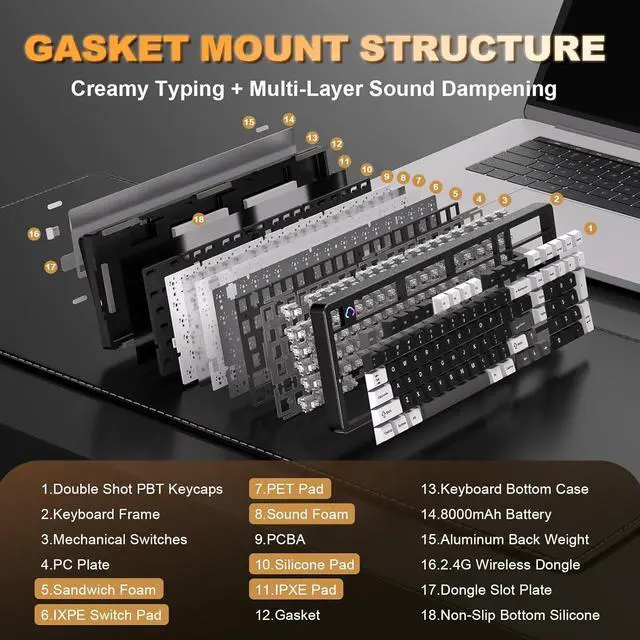 GASKET MOUNT STRUCTURE
Creamy Typing + Multi-Layer Sound Dampening

15 14 13 12 11 10 9 8 7 6 5 4 3 2 1 16 17 18

1.Double Shot PBT Keycaps
2.Keyboard Frame
3.Mechanical Switches
4.PC Plate
5.Sandwich Foam
6.IXPE Switch Pad

7.PET Pad
8.Sound Foam
9.PCBA
10.Silicone Pad
11.IPXE Pad
12.Gasket

13.Keyboard Bottom Case
14.8000mAh Battery
15.Aluminum Back Weight
16.2.4G Wireless Dongle
17.Dongle Slot Plate
18.Non-Slip Bottom Silicone