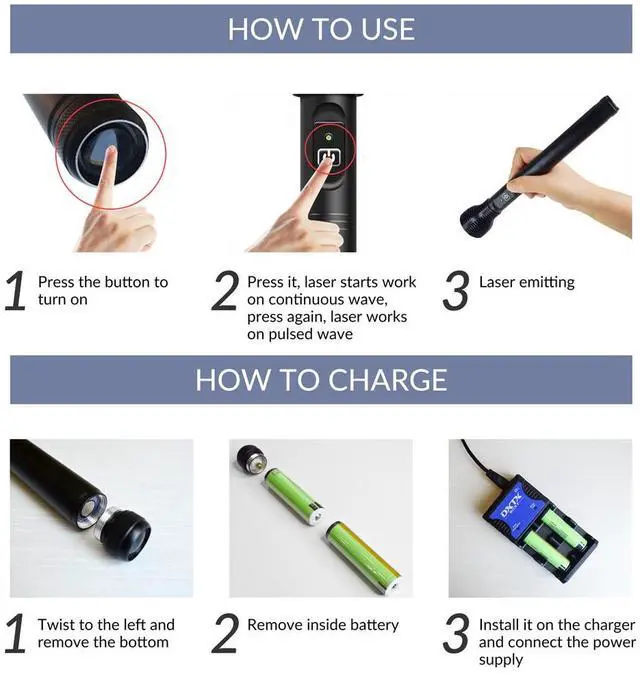 HOW TO USE

1 Press the button to turn on

2 Press it, laser starts work on continuous wave, press again, laser works on pulsed wave

3 Laser emitting

HOW TO CHARGE

DXTX

1 Twist to the left and remove the bottom

2 Remove inside battery

3 Install it on the charger and connect the power supply