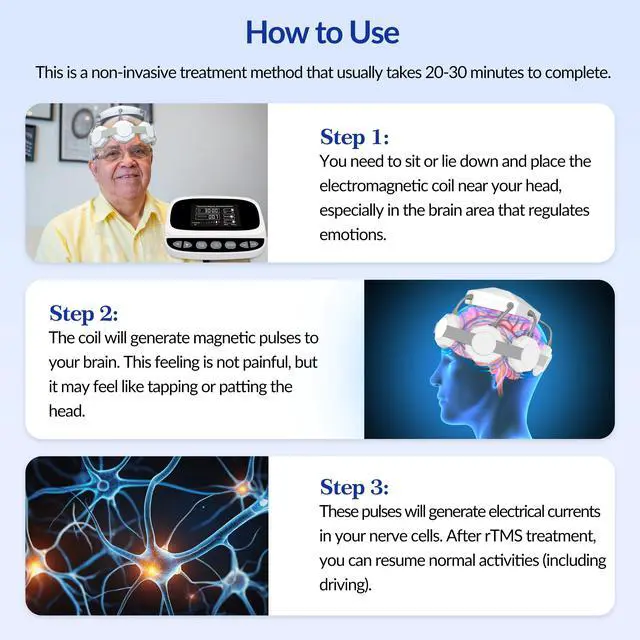 How to Use

This is a non-invasive treatment method that usually takes 20-30 minutes to complete.

Step 1:
You need to sit or lie down and place the electromagnetic coil near your head, especially in the brain area that regulates emotions.

Step 2:
The coil will generate magnetic pulses to your brain. This feeling is not painful, but it may feel like tapping or patting the head.

Step 3:
These pulses will generate electrical currents in your nerve cells. After rTMS treatment, you can resume normal activities (including driving).