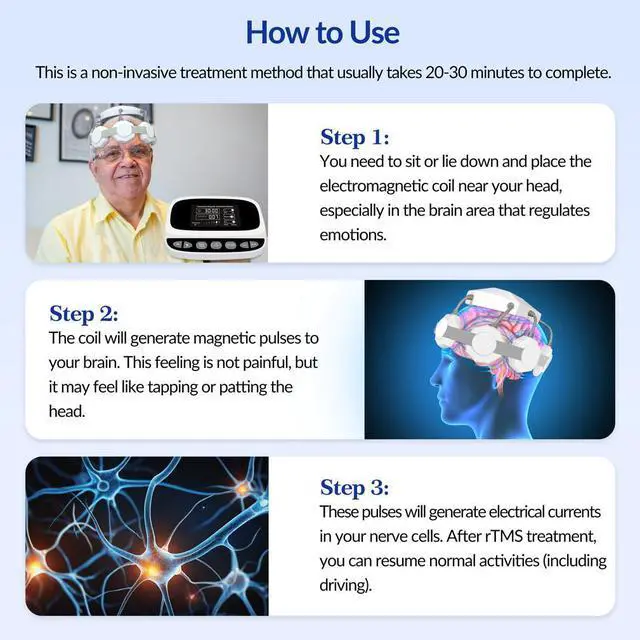 How to Use

This is a non-invasive treatment method that usually takes 20-30 minutes to complete.

Step 1:
You need to sit or lie down and place the electromagnetic coil near your head, especially in the brain area that regulates emotions.

Step 2:
The coil will generate magnetic pulses to your brain. This feeling is not painful, but it may feel like tapping or patting the head.

Step 3:
These pulses will generate electrical currents in your nerve cells. After rTMS treatment, you can resume normal activities (including driving).