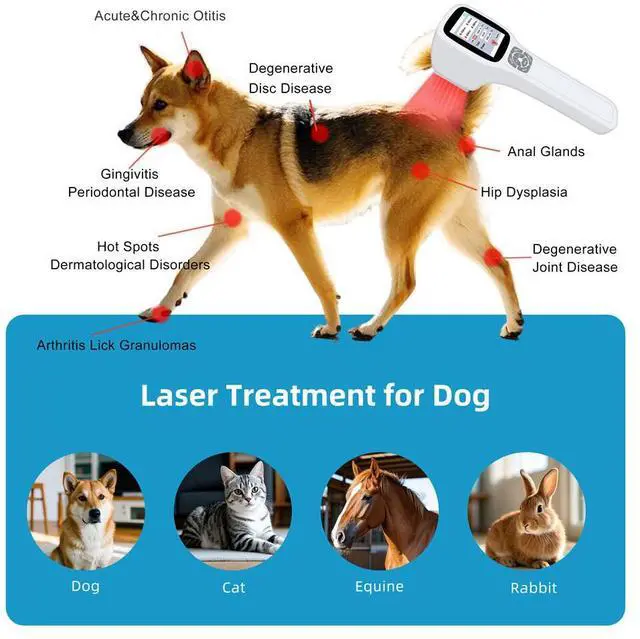 Acute&Chronic Otitis

Degenerative
Disc Disease

Anal Glands

Gingivitis
Periodontal Disease

Hip Dysplasia

Hot Spots
Dermatological Disorders

Degenerative
Joint Disease

Arthritis Lick Granulomas

Laser Treatment for Dog

Dog

Cat

Equine

Rabbit