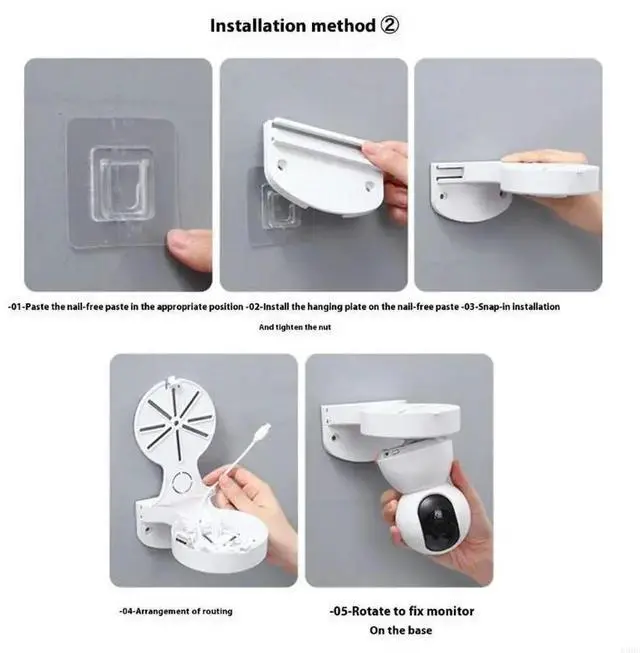 Installation method ②

-01-Paste the nail-free paste in the appropriate position -02-Install the hanging plate on the nail-free paste -03-Snap-in installation

And tighten the nut

-04-Arrangement of routing

-05-Rotate to fix monitor
On the base