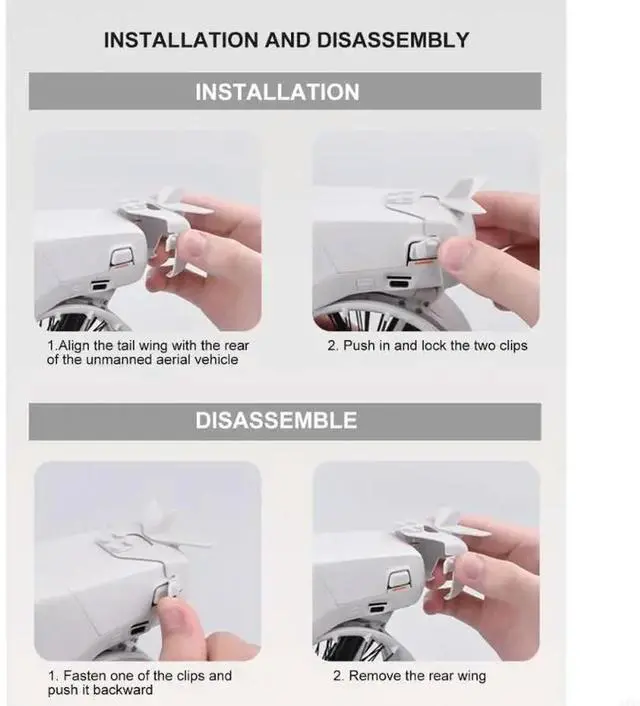 INSTALLATION AND DISASSEMBLY

INSTALLATION

1.Align the tail wing with the rear of the unmanned aerial vehicle

2. Push in and lock the two clips

DISASSEMBLE

1. Fasten one of the clips and push it backward

2. Remove the rear wing