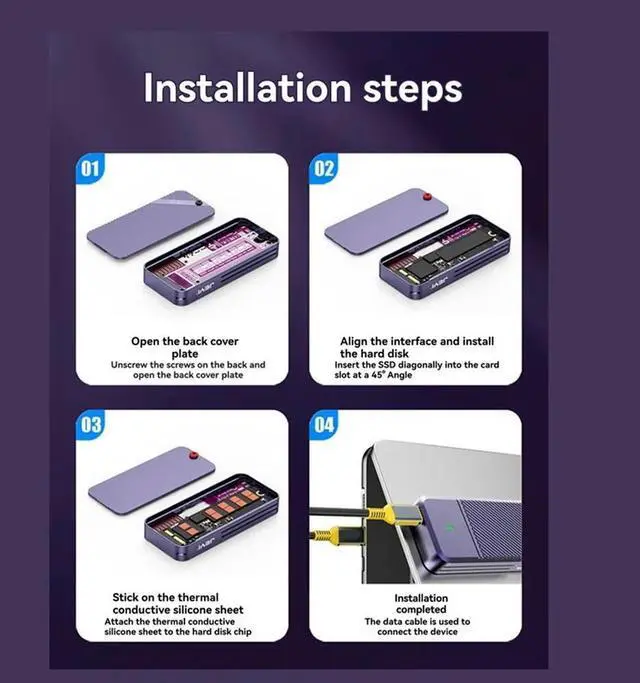 Installation steps

01

Open the back cover plate
Unscrew the screws on the back and open the back cover plate

02

Align the interface and install the hard disk
Insert the SSD diagonally into the card slot at a 45° Angle

03

Stick on the thermal conductive silicone sheet
Attach the thermal conductive silicone sheet to the hard disk chip

04

Installation completed
The data cable is used to connect the device