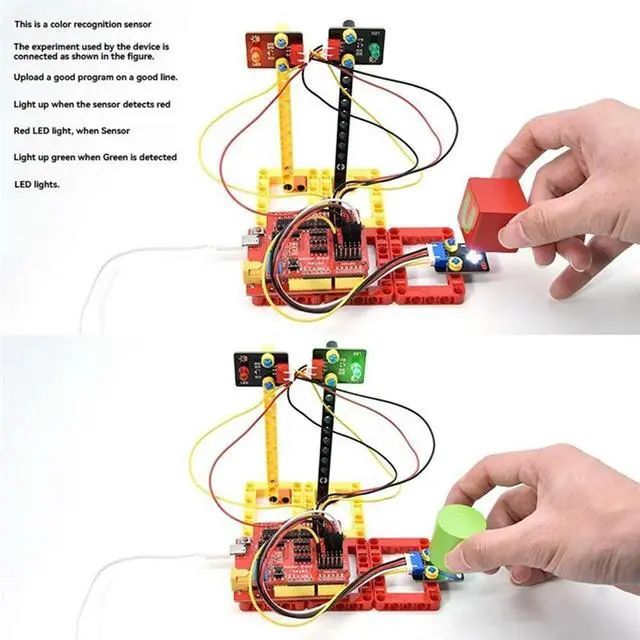 This is a color recognition sensor

The experiment used by the device is connected as shown in the figure.

Upload a good program on a good line.

Light up when the sensor detects red

Red LED light, when Sensor

Light up green when Green is detected

LED lights.