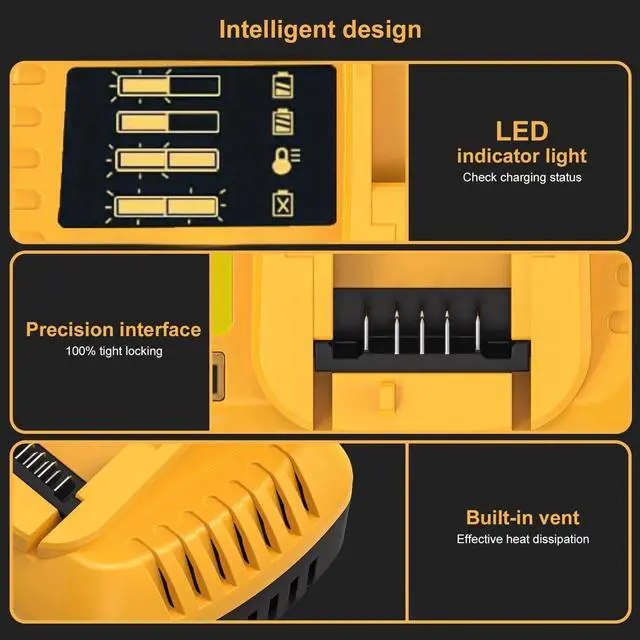 Intelligent design

LED
indicator light
Check charging status

Precision interface
100% tight locking

Built-in vent
Effective heat dissipation