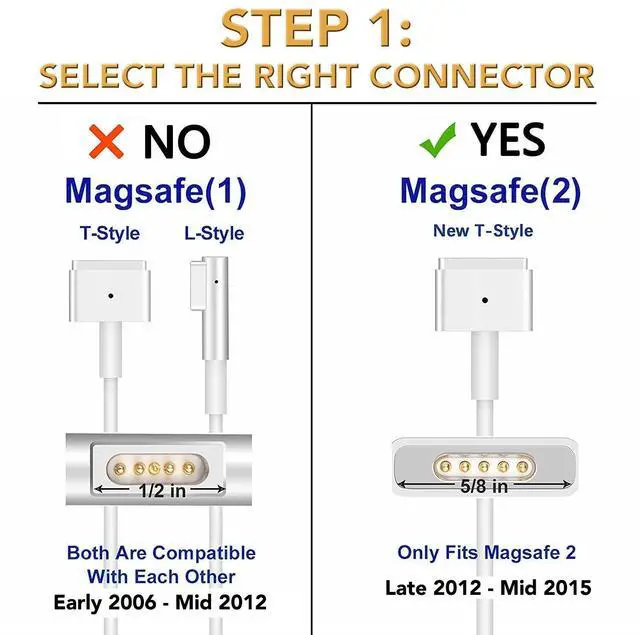 STEP 1:
SELECT THE RIGHT CONNECTOR

NO
Magsafe(1)
T-Style L-Style

1/2 in

Both Are Compatible With Each Other
Early 2006 - Mid 2012

YES
Magsafe(2)
New T-Style

5/8 in

Only Fits Magsafe 2
Late 2012 - Mid 2015