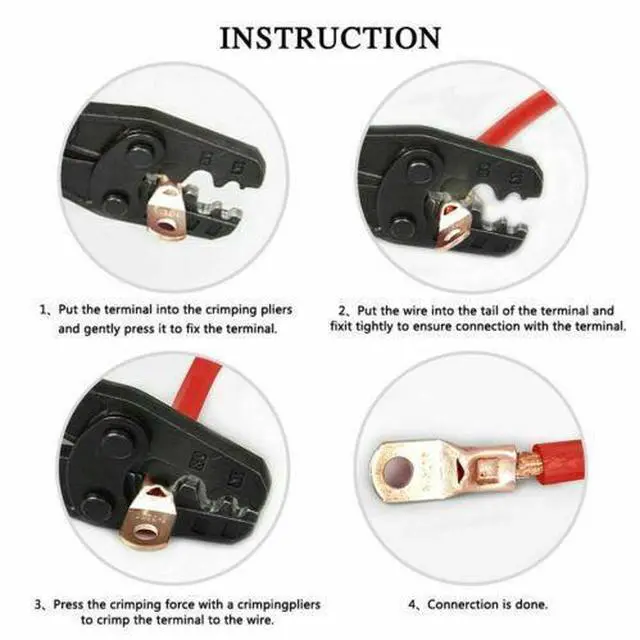 INSTRUCTION

1、Put the terminal into the crimping pliers and gently press it to fix the terminal.

2、Put the wire into the tail of the terminal and fixit tightly to ensure connection with the terminal.

3、Press the crimping force with a crimpingpliers to crimp the terminal to the wire.

4、Connerction is done.