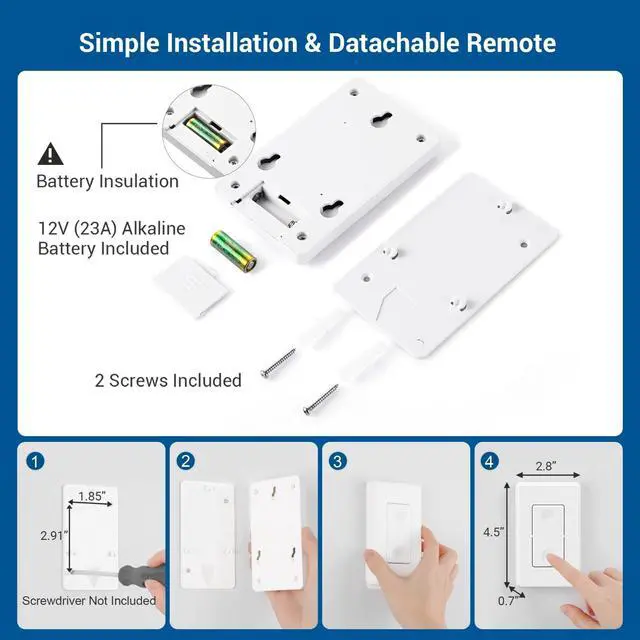 Simple Installation & Datachable Remote

Battery Insulation

12V (23A) Alkaline Battery Included

2 Screws Included

1
1.85"
2.91"
Screwdriver Not Included

2

3

4
2.8"
4.5"
0.7"