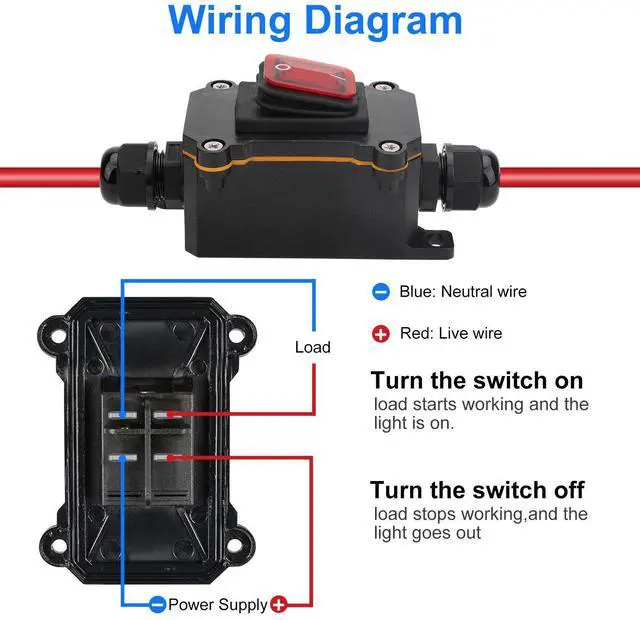 Wiring Diagram

Load

Power Supply

Blue: Neutral wire

Red: Live wire

Turn the switch on
load starts working and the light is on.

Turn the switch off
load stops working,and the light goes out