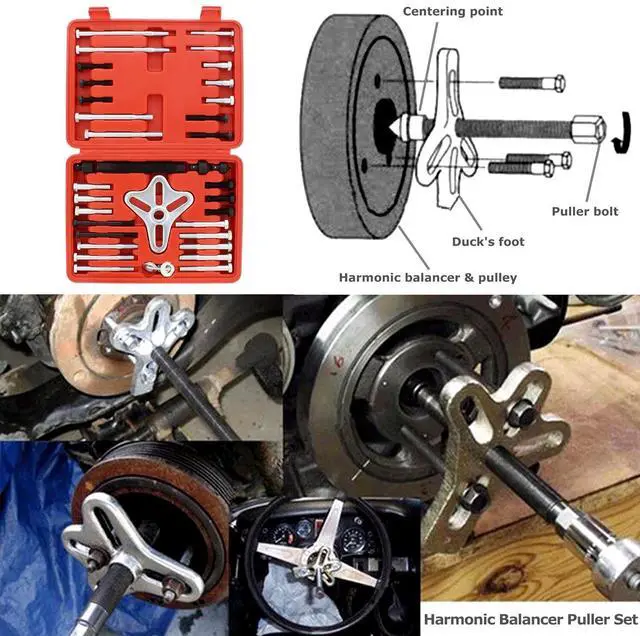 Centering point

Puller bolt

Duck's foot

Harmonic balancer & pulley

Harmonic Balancer Puller Set