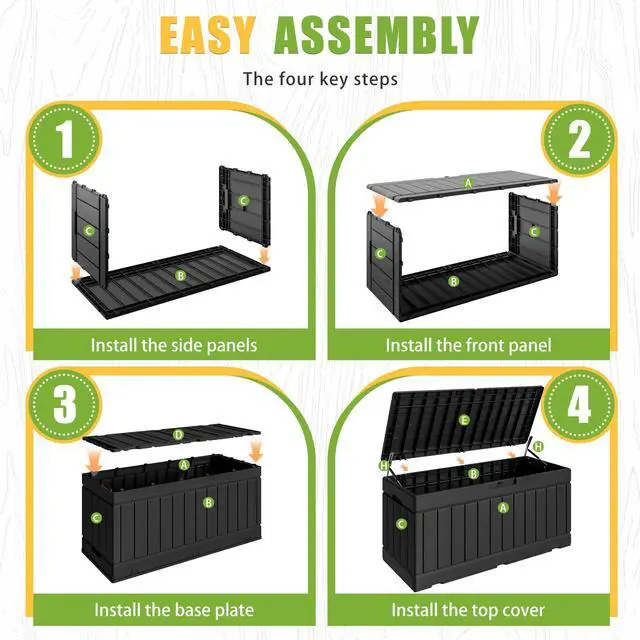 EASY ASSEMBLY

The four key steps

1

C

C

B

Install the side panels

2

A

C

C

B

Install the front panel

3

D

A

B

C

Install the base plate

4

E

H

H

B

A

C

Install the top cover