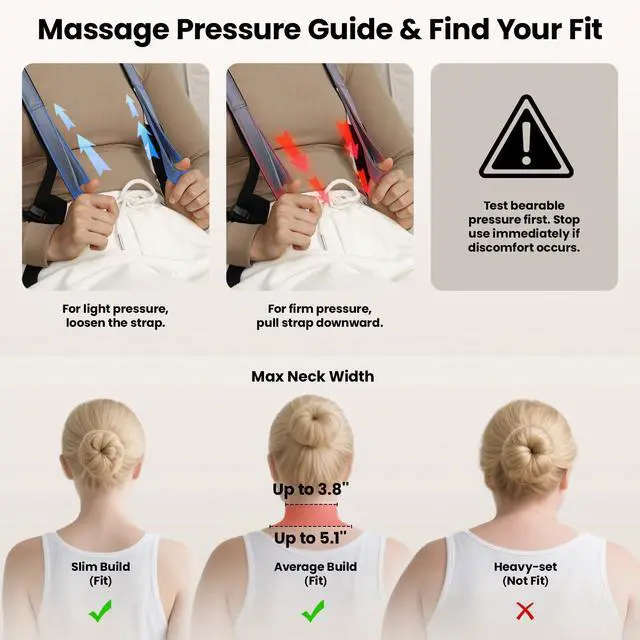 Massage Pressure Guide & Find Your Fit

For light pressure, loosen the strap.

For firm pressure, pull strap downward.

Test bearable pressure first. Stop use immediately if discomfort occurs.

Max Neck Width

Up to 3.8"

Up to 5.1"

Slim Build (Fit)

Average Build (Fit)

Heavy-set (Not Fit)