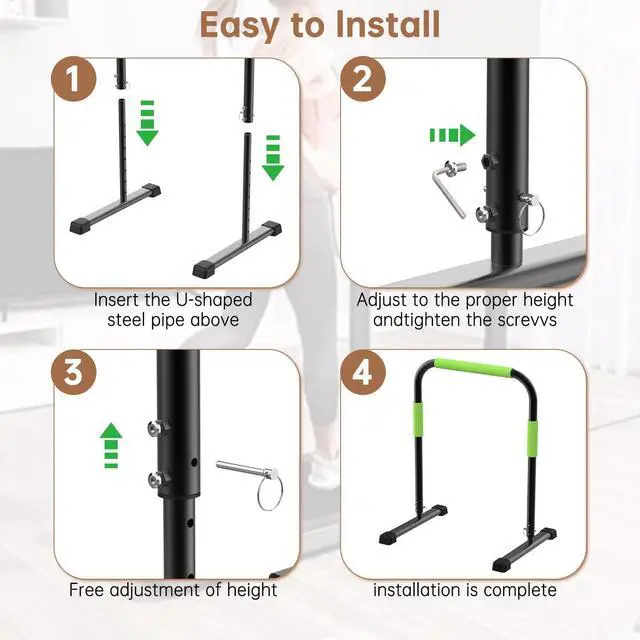 Easy to Install

1

Insert the U-shaped steel pipe above

2

Adjust to the proper height andtighten the screvvs

3

Free adjustment of height

4

installation is complete