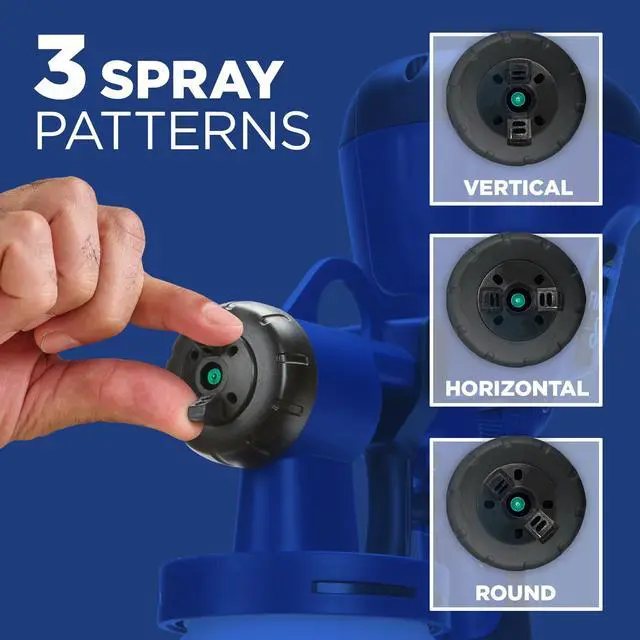 3 SPRAY PATTERNS

VERTICAL

HORIZONTAL

ROUND