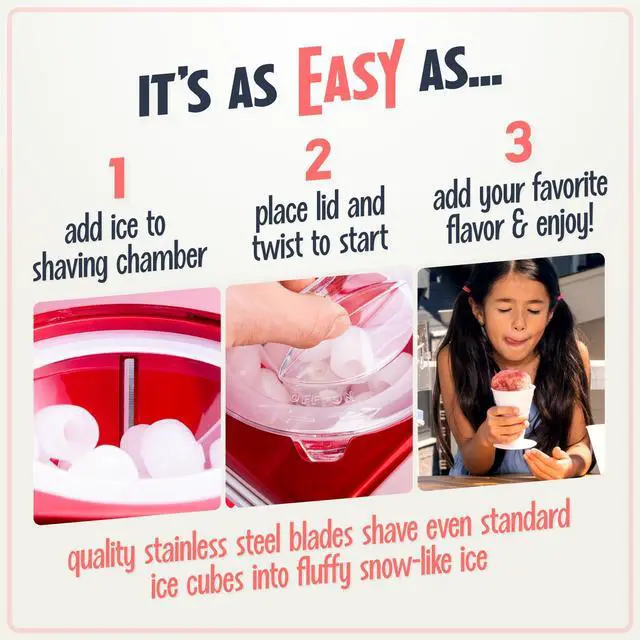 IT'S AS EASY AS...

1
add ice to shaving chamber

2
place lid and twist to start

3
add your favorite flavor & enjoy!

quality stainless steel blades shave even standard ice cubes into fluffy snow-like ice