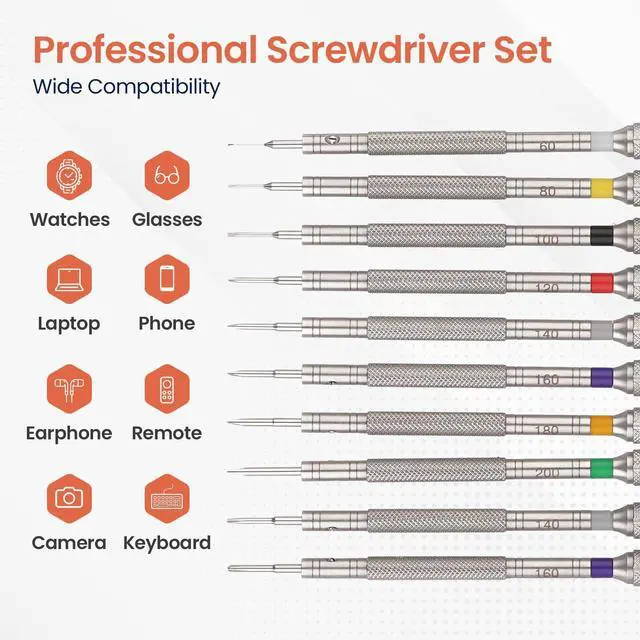 Professional Screwdriver Set
Wide Compatibility

Watches
Glasses
Laptop
Phone
Earphone
Remote
Camera
Keyboard

60
80
100
120
140
160
180
200
140
160